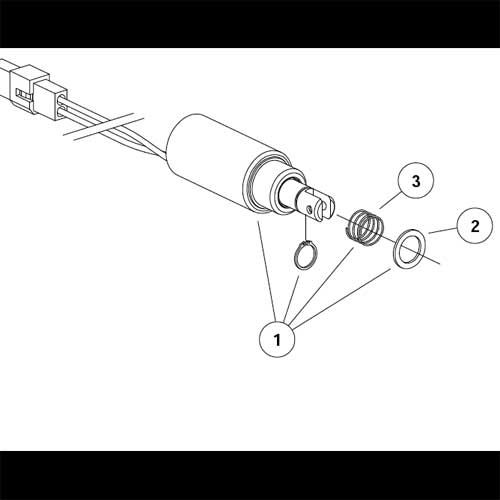 3
2
1